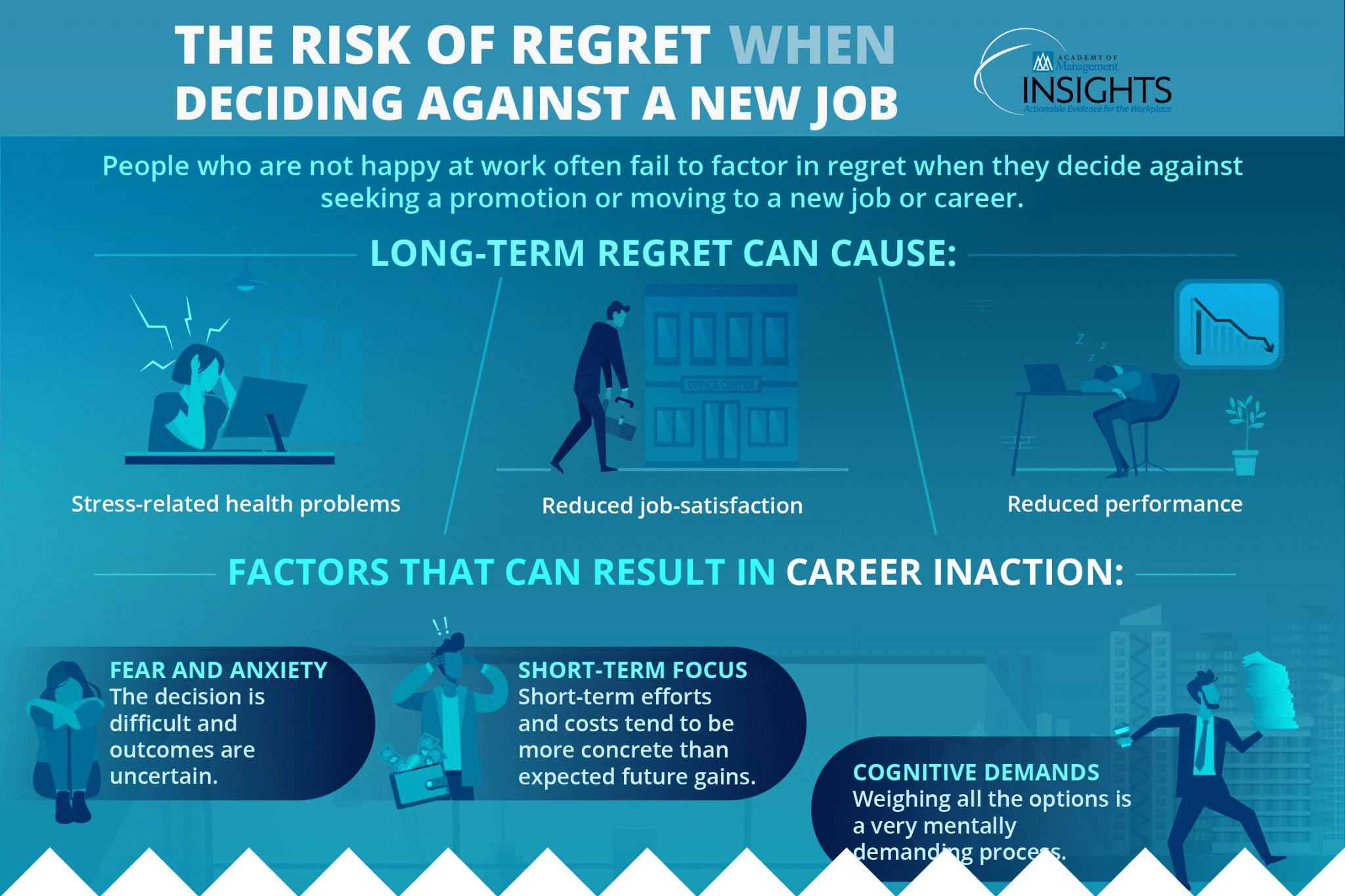 THE RISK OF REGRET WHEN DECIDING AGAINST A NEW JOB

ACADEMY OF Management INSIGHTS Actionable Evidence for the Workplace

People who are not happy at work often fail to factor in regret when they decide against seeking a promotion or moving to a new job or career.

LONG-TERM REGRET CAN CAUSE:

OFFICE CENTER

Stress-related health problems

Reduced job-satisfaction

Reduced performance

FACTORS THAT CAN RESULT IN CAREER INACTION:

FEAR AND ANXIETY
The decision is difficult and outcomes are uncertain.

SHORT-TERM FOCUS
Short-term efforts and costs tend to be more concrete than expected future gains.

COGNITIVE DEMANDS
Weighing all the options is a very mentally demanding process.